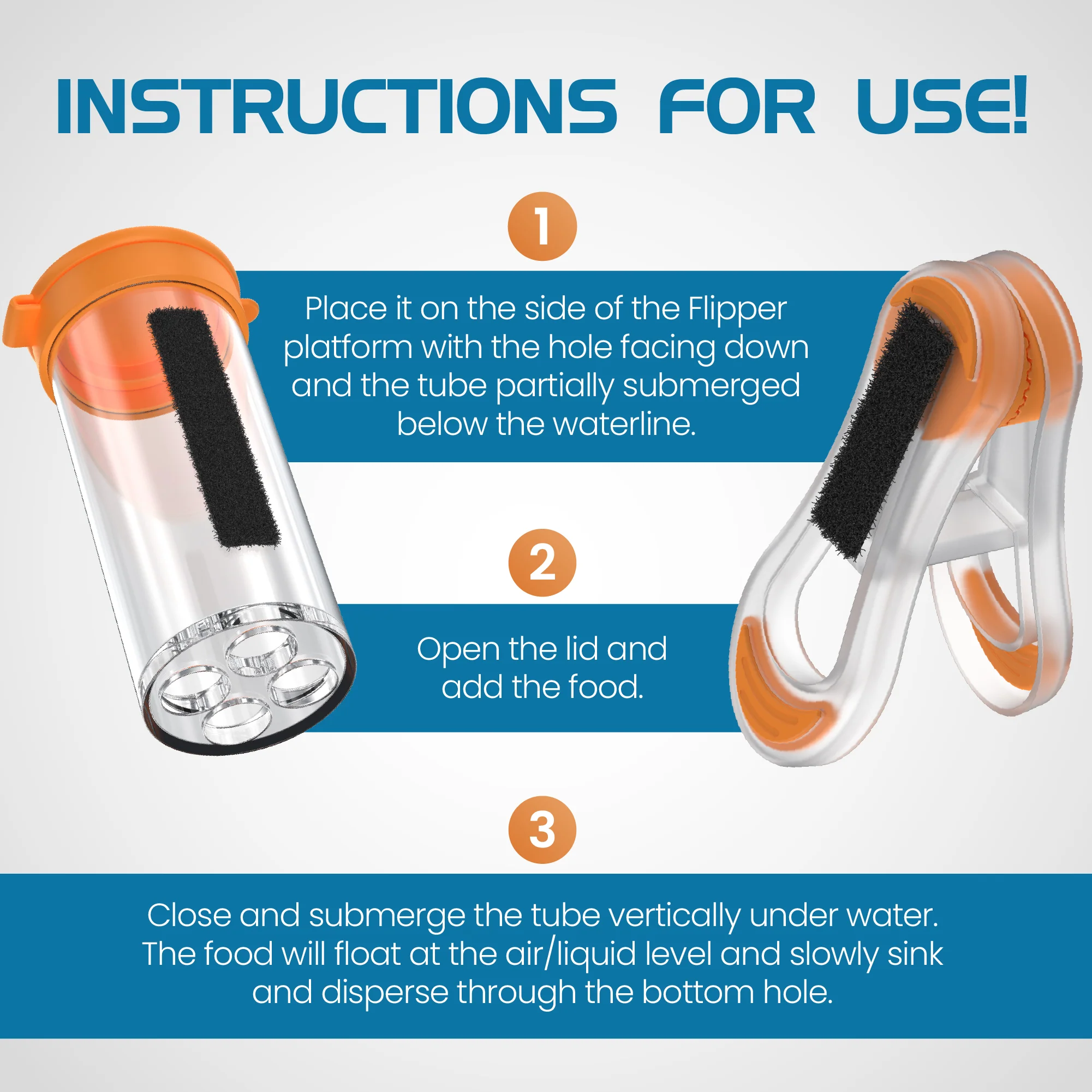 INSTRUCTIONS FOR USE!

1

Place it on the side of the Flipper platform with the hole facing down and the tube partially submerged below the waterline.

2

Open the lid and add the food.

3

Close and submerge the tube vertically under water. The food will float at the air/liquid level and slowly sink and disperse through the bottom hole.